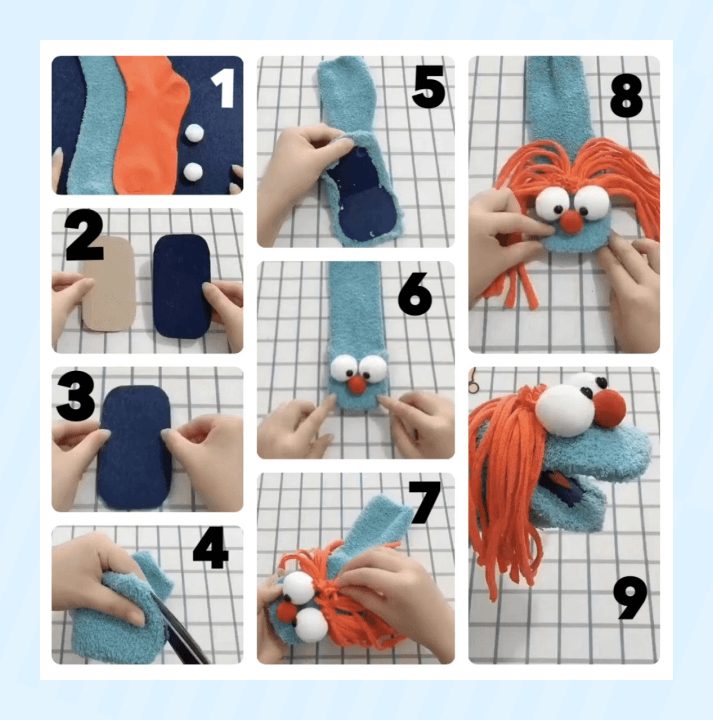 1

2

3

4

5

6

7

8

9